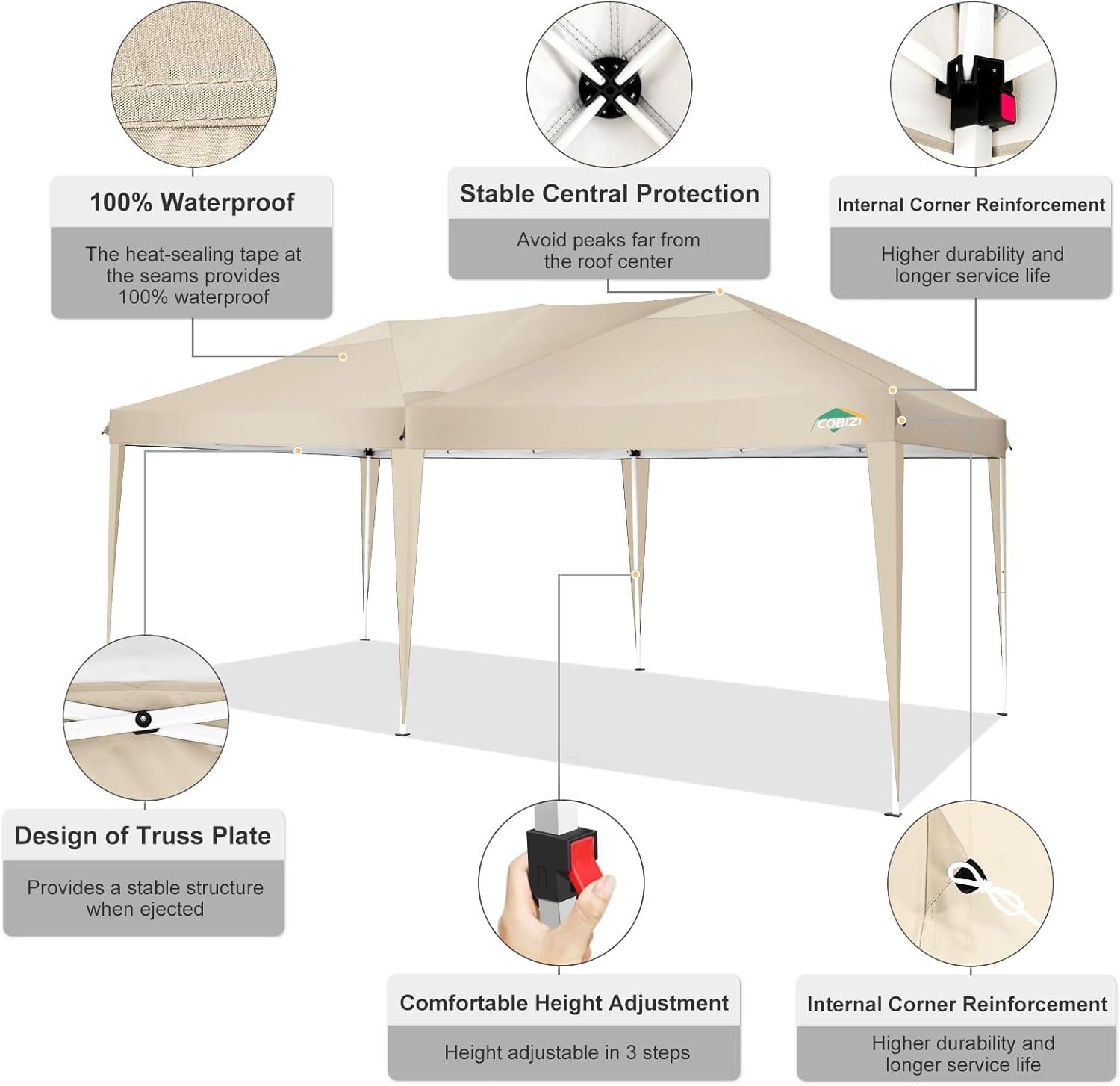 100% Waterproof

The heat-sealing tape at the seams provides 100% waterproof

Stable Central Protection

Avoid peaks far from the roof center

Internal Corner Reinforcement

Higher durability and longer service life

COBIZI

Design of Truss Plate

Provides a stable structure when ejected

Comfortable Height Adjustment

Height adjustable in 3 steps

Internal Corner Reinforcement

Higher durability and longer service life