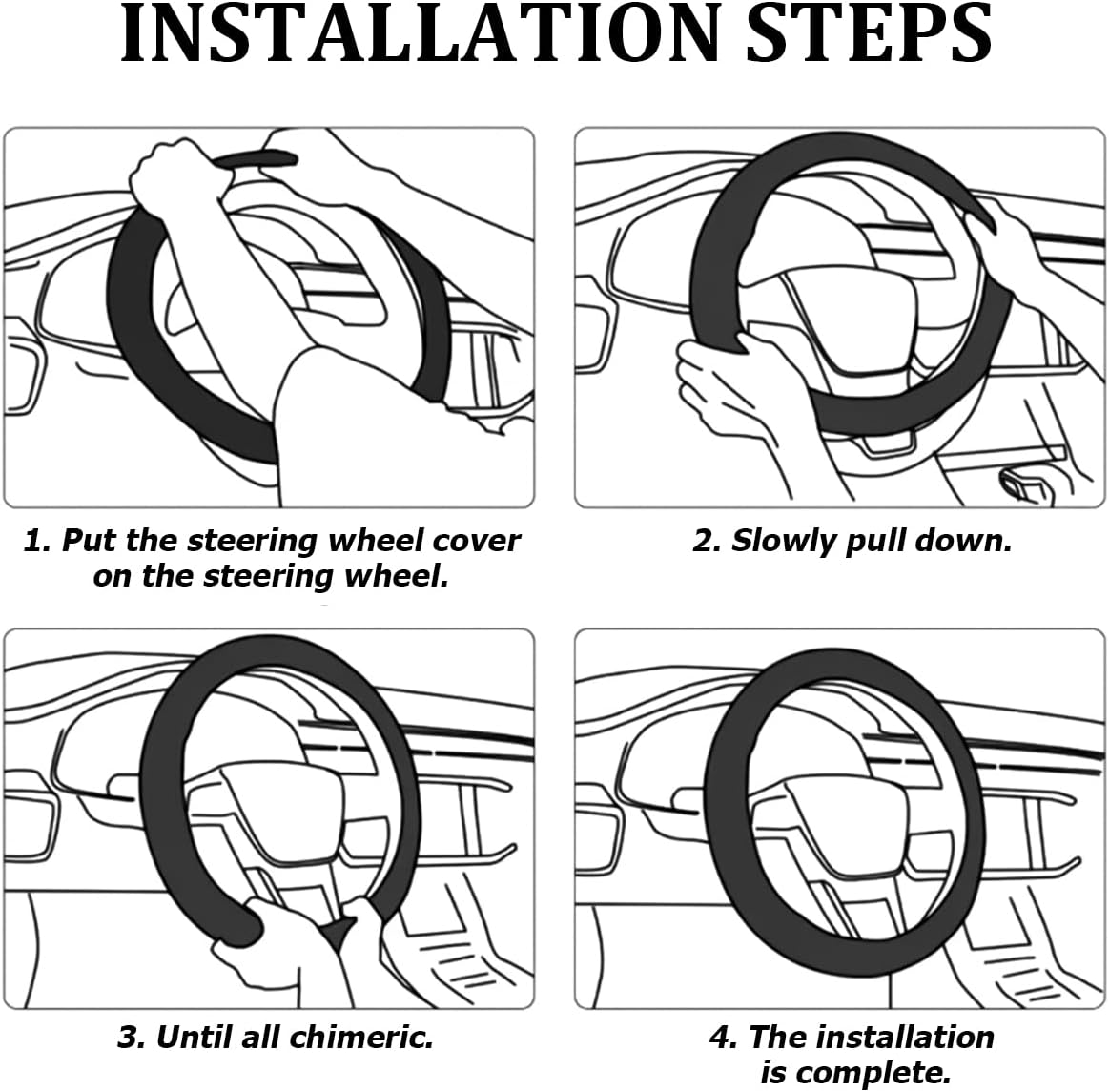 INSTALLATION STEPS

1. Put the steering wheel cover on the steering wheel.

2. Slowly pull down.

3. Until all chimeric.

4. The installation is complete.