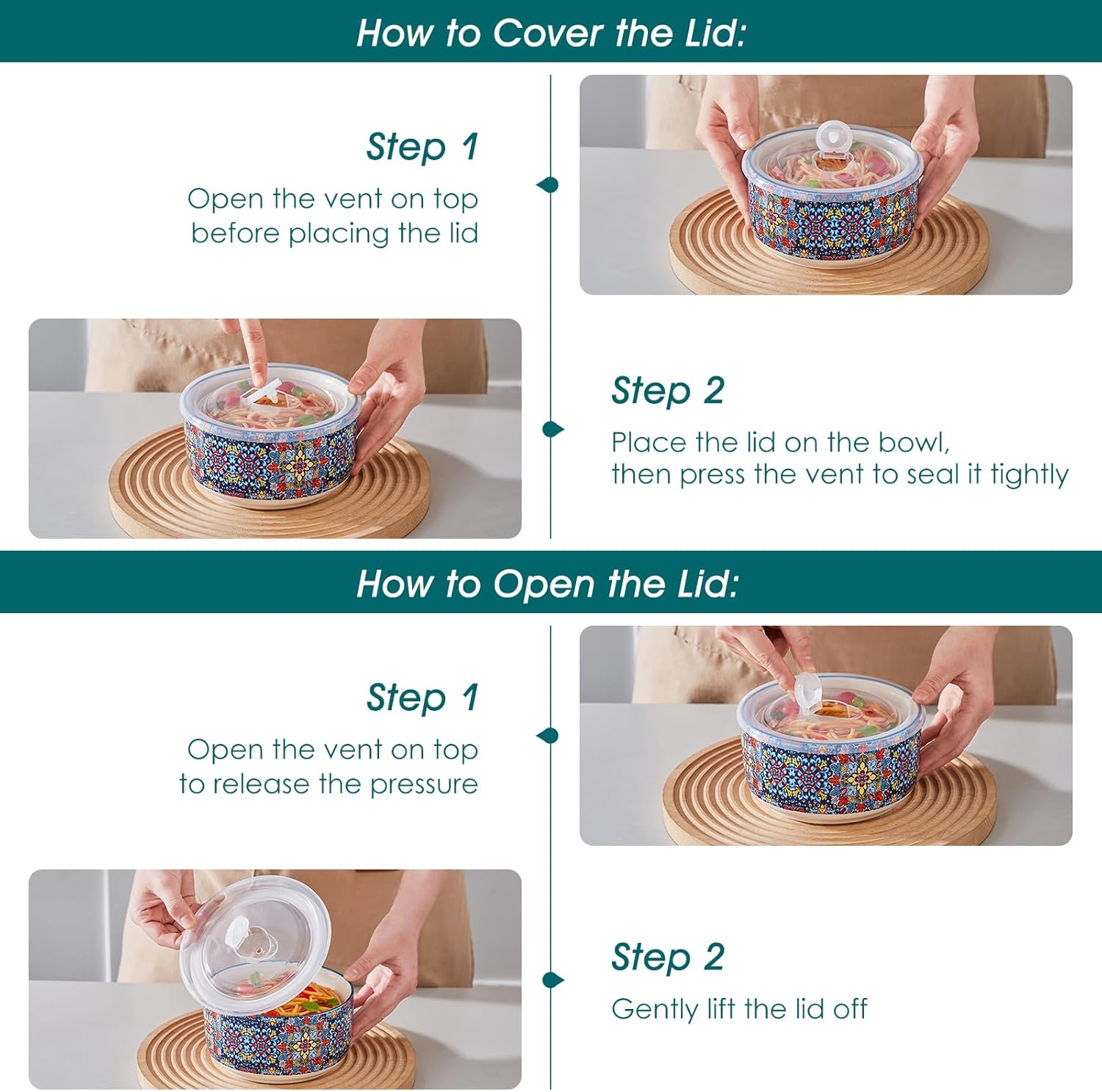 How to Cover the Lid:

Step 1

Open the vent on top before placing the lid

Step 2

Place the lid on the bowl, then press the vent to seal it tightly

How to Open the Lid:

Step 1

Open the vent on top to release the pressure

Step 2

Gently lift the lid off