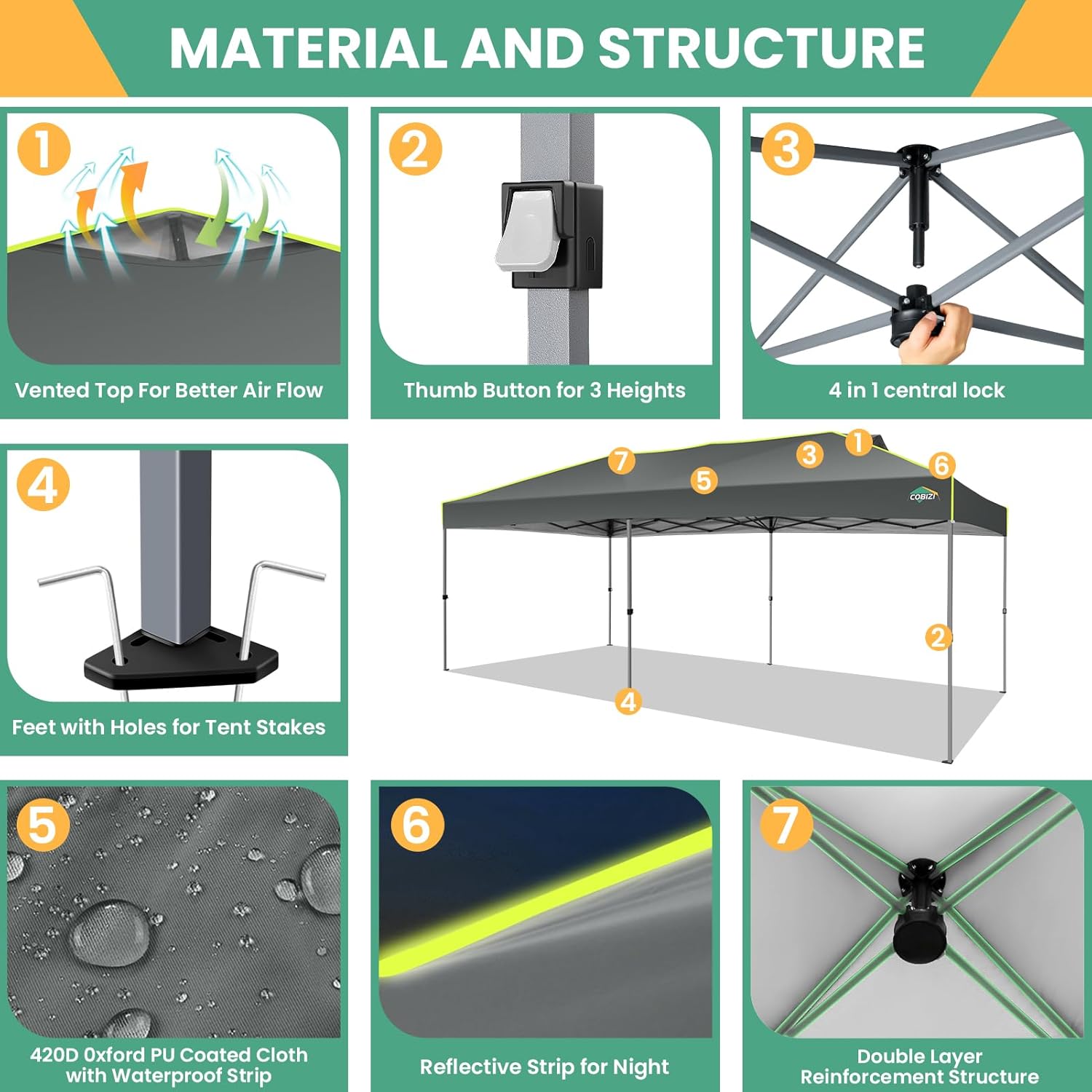 MATERIAL AND STRUCTURE

1
Vented Top For Better Air Flow

2
Thumb Button for 3 Heights

3
4 in 1 central lock

4
Feet with Holes for Tent Stakes

7 5 3 1 6
COBIZI
2
4

5
420D Oxford PU Coated Cloth with Waterproof Strip

6
Reflective Strip for Night

7
Double Layer Reinforcement Structure