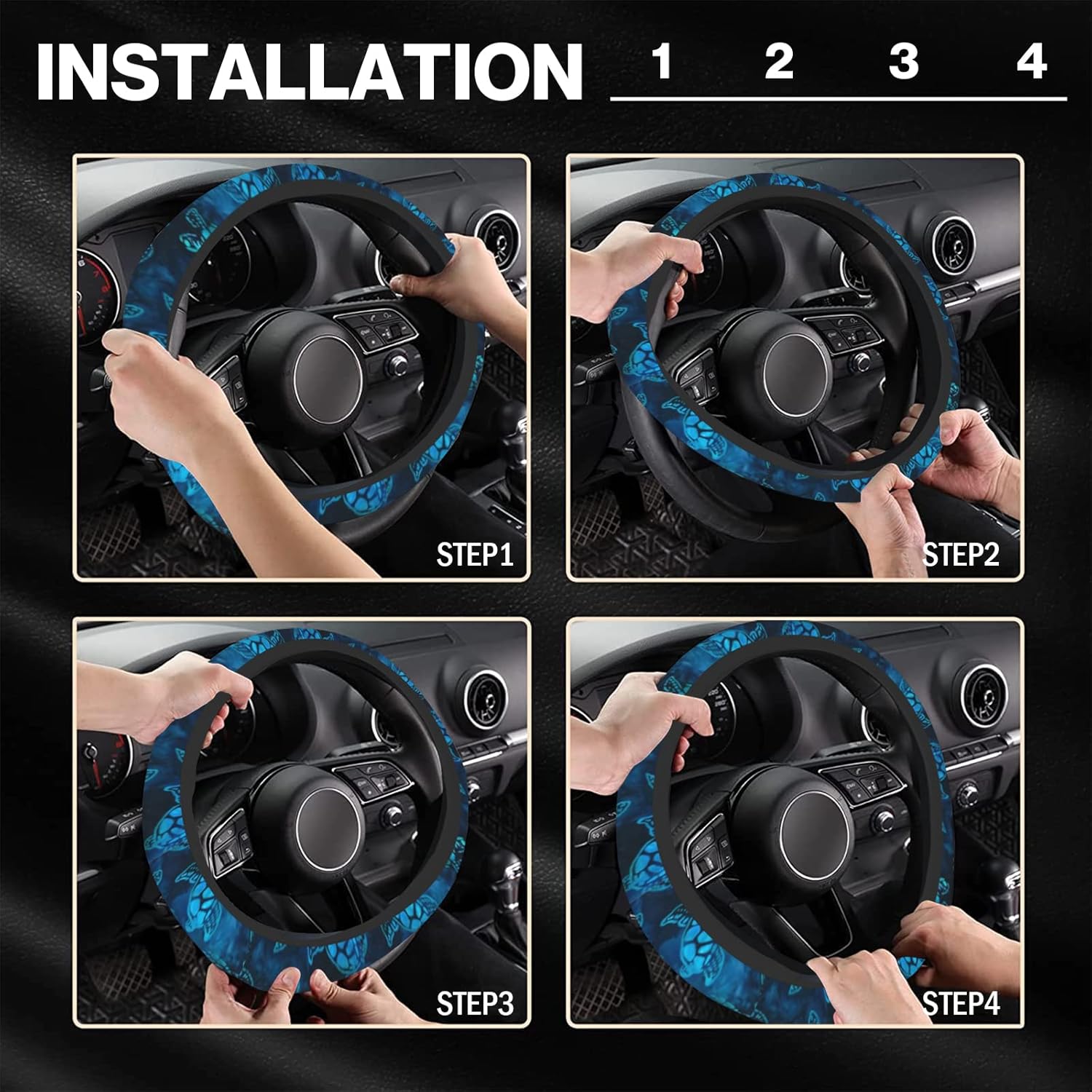 INSTALLATION 1 2 3 4

STEP1

STEP2

STEP3

STEP4