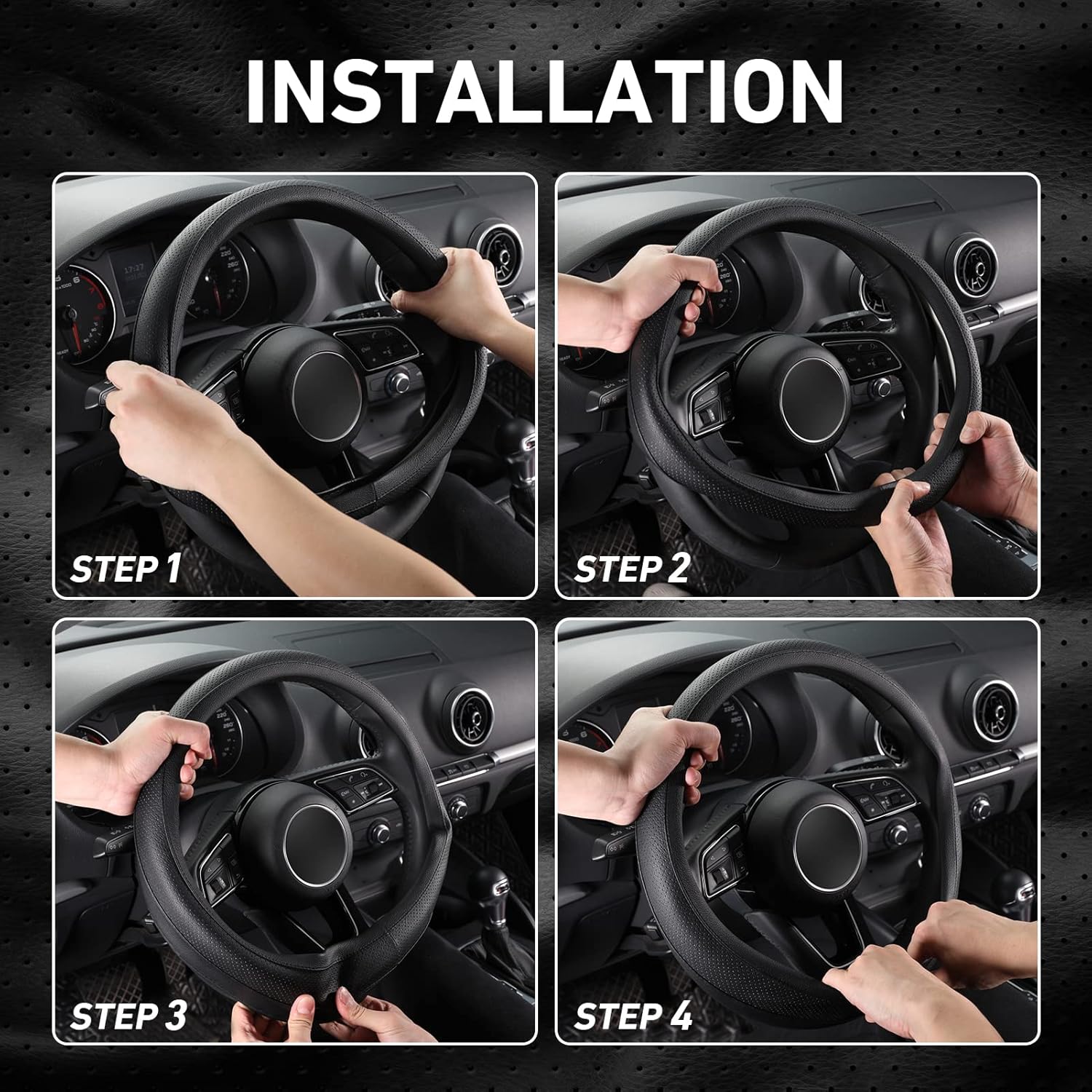 INSTALLATION

STEP 1

STEP 2

STEP 3

STEP 4