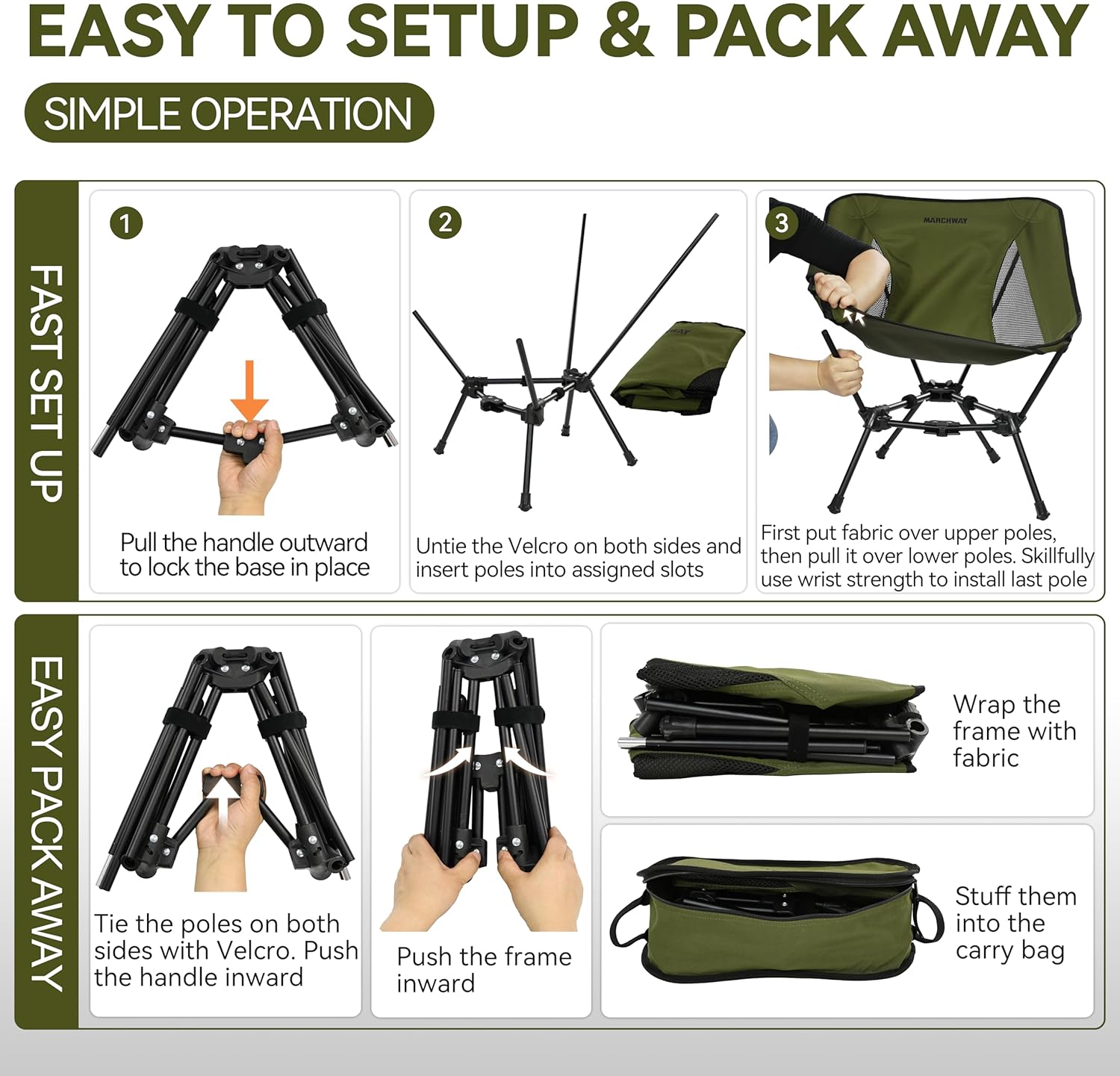 EASY TO SETUP & PACK AWAY

SIMPLE OPERATION

FAST SET UP

1

Pull the handle outward to lock the base in place

2

Untie the Velcro on both sides and insert poles into assigned slots

3

MARCHWAY

First put fabric over upper poles, then pull it over lower poles. Skillfully use wrist strength to install last pole

EASY PACK AWAY

Tie the poles on both sides with Velcro. Push the handle inward

Push the frame inward

Wrap the frame with fabric

Stuff them into the carry bag