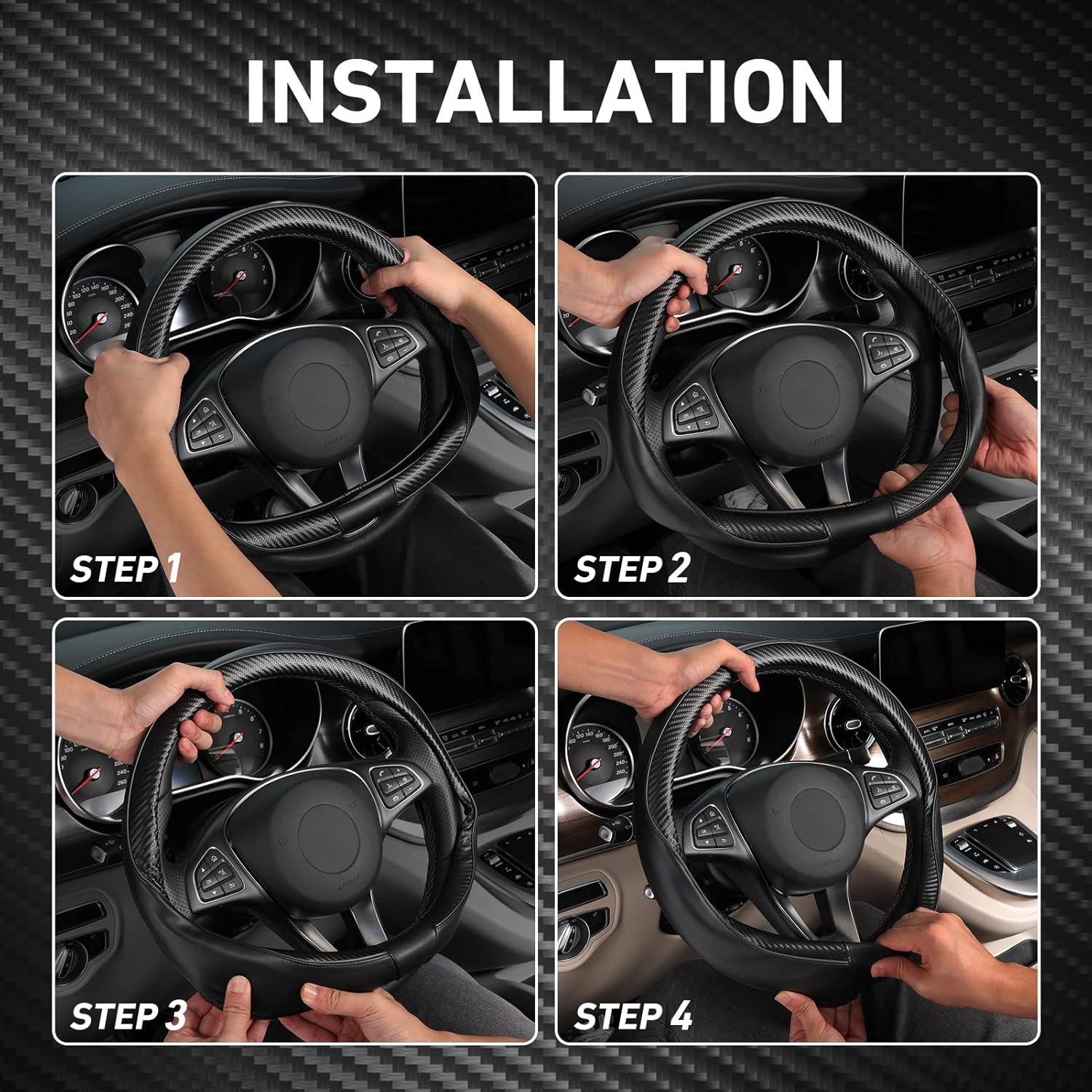 INSTALLATION

STEP 1

STEP 2

STEP 3

STEP 4